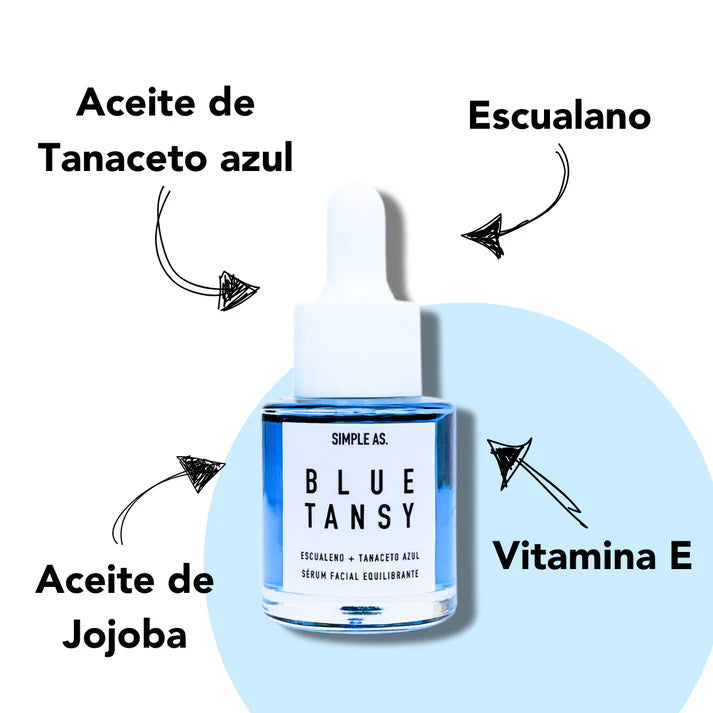 Aceite de Tanaceto azul

Escualano

SIMPLE AS.

BLUE TANSY

ESCUALENO + TANACETO AZUL
SÉRUM FACIAL EQUILIBRANTE

Aceite de Jojoba

Vitamina E