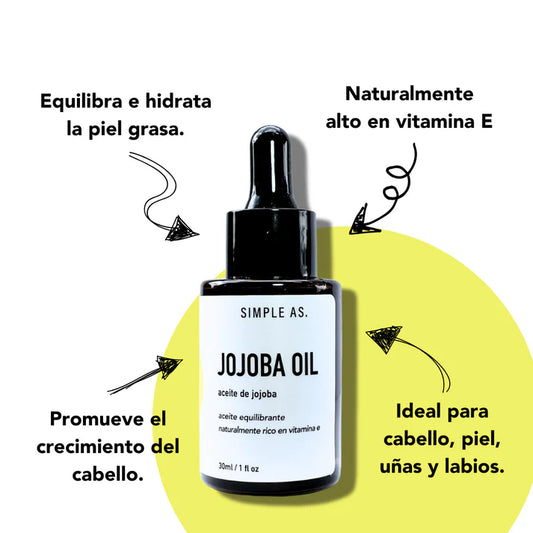 Equilibra e hidrata la piel grasa.

Naturalmente alto en vitamina E

SIMPLE AS.

JOJOBA OIL

aceite de jojoba

aceite equilibrante
naturalmente rico en vitamina e

30ml / 1 fl oz

Promueve el crecimiento del cabello.

Ideal para cabello, piel, uñas y labios.